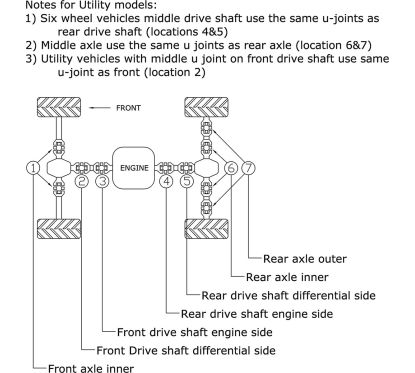 Notes for Utility models:
1) Six wheel vehicles middle drive shaft use the same u-joints as rear drive shaft (locations 4&5)
2) Middle axle use the same u joints as rear axle (location 6&7)
3) Utility vehicles with middle u joint on front drive shaft use same u-joint as front (location 2)

FRONT

ENGINE

1
2
3
4
5
6
7

Rear axle outer
Rear axle inner
Rear drive shaft differential side
Rear drive shaft engine side
Front drive shaft engine side
Front Drive shaft differential side
Front axle inner