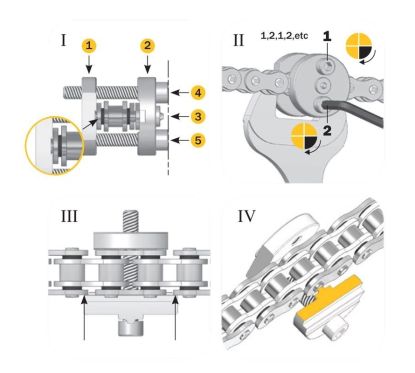 I
1
2
4
3
5

II
1,2,1,2,etc
1
2

III

IV