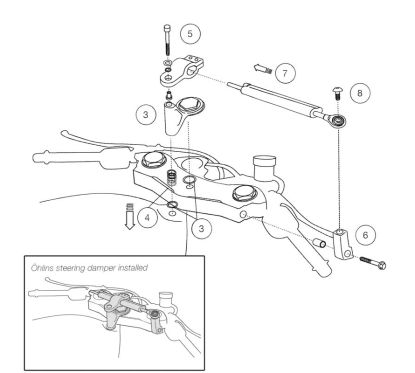 5

7

8

3

4

3

6

Öhlins steering damper installed