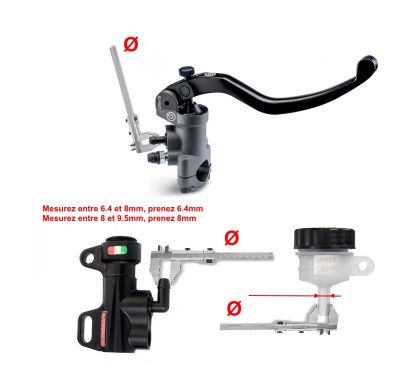 Ø

Mesurez entre 6.4 et 8mm, prenez 6.4mm
Mesurez entre 8 et 9.5mm, prenez 8mm

Ø

Ø