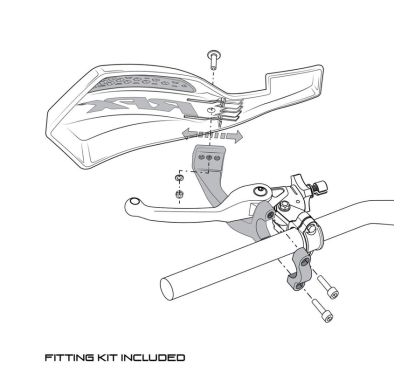 RFX

FITTING KIT INCLUDED