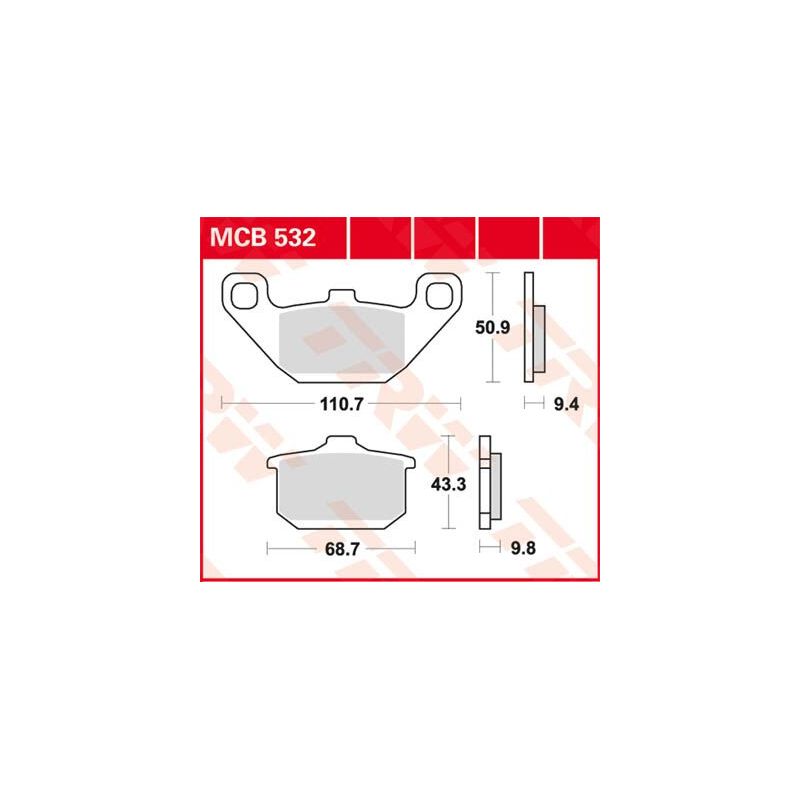 MCB 532

50.9

110.7

9.4

43.3

68.7

9.8