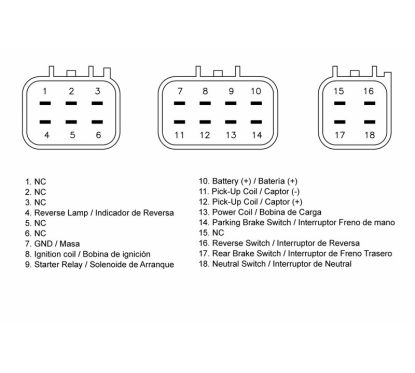 1 2 3
4 5 6

7 8 9 10
11 12 13 14

15 16
17 18

1. NC
2. NC
3. NC
4. Reverse Lamp / Indicador de Reversa
5. NC
6. NC
7. GND / Masa
8. Ignition coil / Bobina de ignición
9. Starter Relay / Solenoide de Arranque

10. Battery (+) / Bateria (+)
11. Pick-Up Coil / Captor (-)
12. Pick-Up Coil / Captor (+)
13. Power Coil / Bobina de Carga
14. Parking Brake Switch / Interruptor Freno de mano
15. NC
16. Reverse Switch / Interruptor de Reversa
17. Rear Brake Switch / Interruptor de Freno Trasero
18. Neutral Switch / Interruptor de Neutral