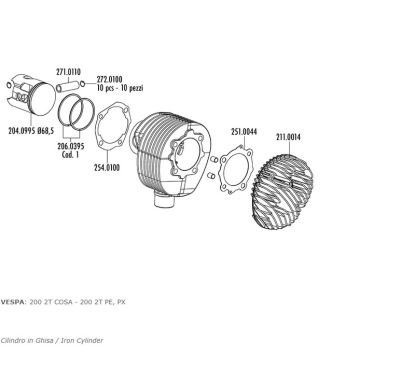 271.0110

272.0100
10 pcs - 10 pezzi

204.0995 Ø68,5

206.0395
Cod. 1

254.0100

251.0044

211.0014

VESPA: 200 2T COSA - 200 2T PE, PX

Cilindro in Ghisa / Iron Cylinder