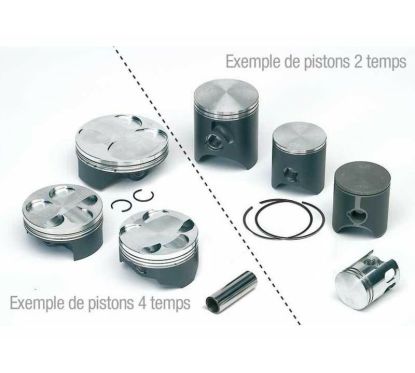 Exemple de pistons 2 temps

Exemple de pistons 4 temps