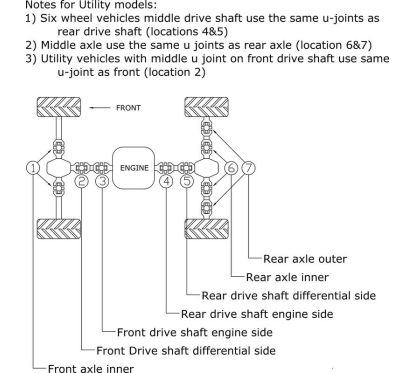 Notes for Utility models:
1) Six wheel vehicles middle drive shaft use the same u-joints as rear drive shaft (locations 4&5)
2) Middle axle use the same u joints as rear axle (location 6&7)
3) Utility vehicles with middle u joint on front drive shaft use same u-joint as front (location 2)

FRONT

ENGINE

1
2
3
4
5
6
7

Rear axle outer
Rear axle inner
Rear drive shaft differential side
Rear drive shaft engine side
Front drive shaft engine side
Front Drive shaft differential side
Front axle inner