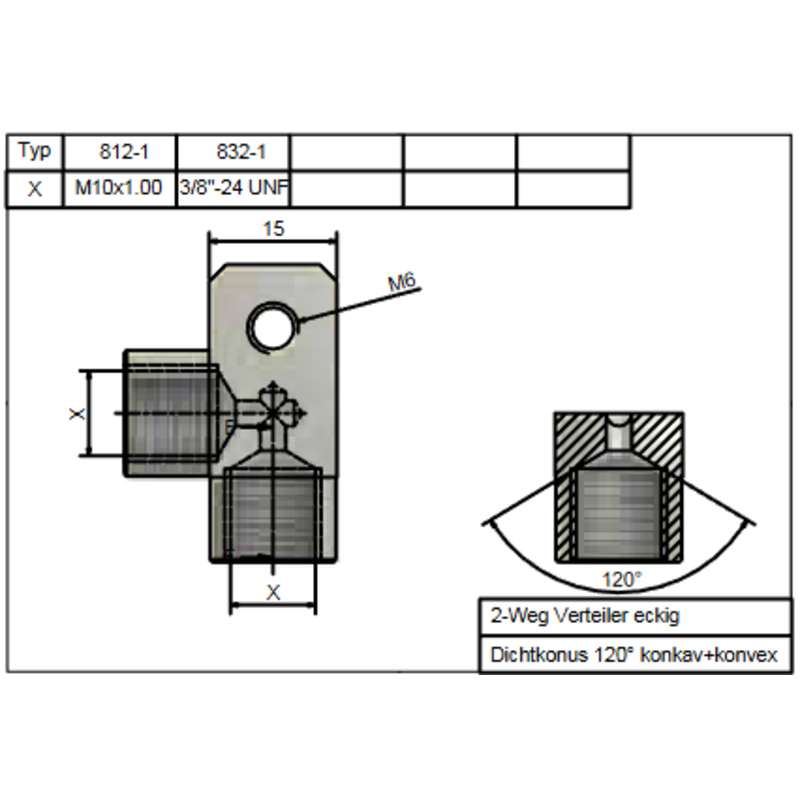 | Typ | 812-1 | 832-1 | | | |
|---|---|---|---|---|---|
| X | M10x1.00 | 3/8"-24 UNF | | | |

15

M6

X

X

120°

2-Weg Verteiler eckig

Dichtkonus 120° konkav+konvex